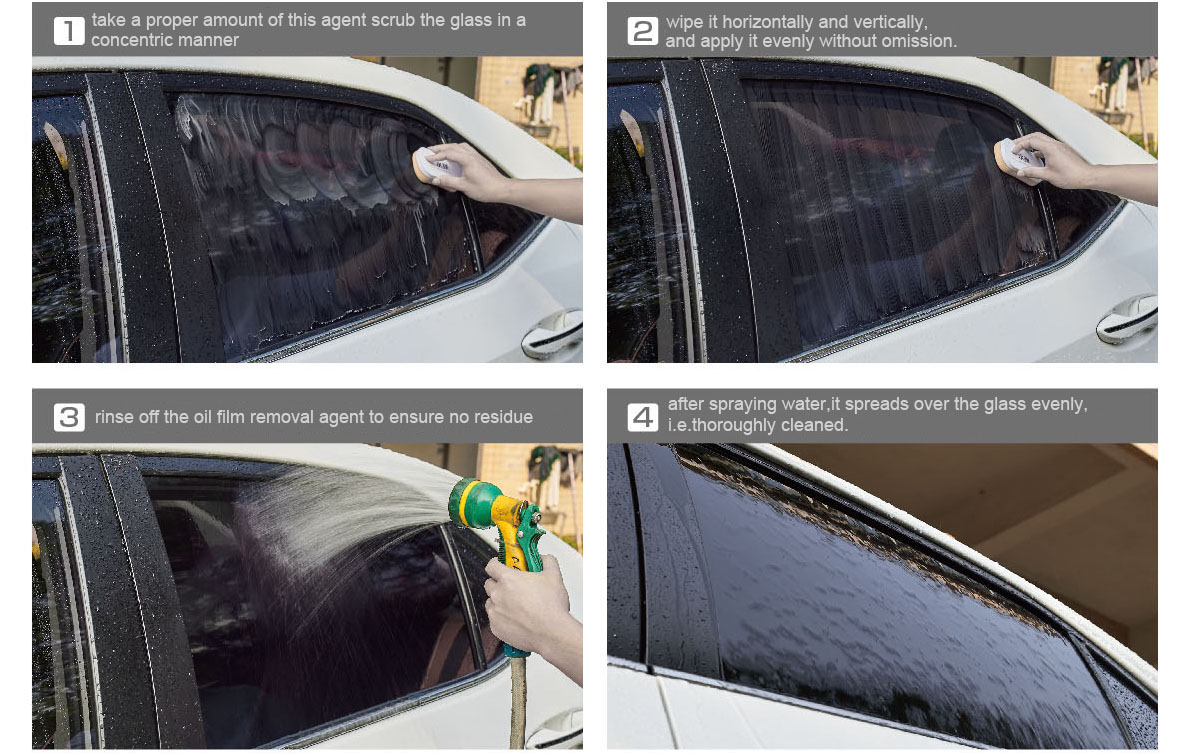 1 take a proper amount of this agent scrub the glass in a concentric manner

2 wipe it horizontally and vertically, and apply it evenly without omission.

3 rinse off the oil film removal agent to ensure no residue

4 after spraying water,it spreads over the glass evenly, i.e.thoroughly cleaned.